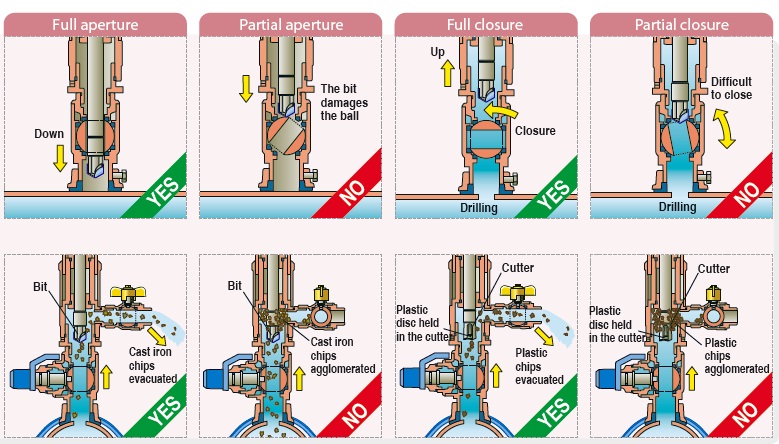 Full aperture

Down

YES

Partial aperture

The bit damages the ball

NO

Full closure

Up

Closure

Drilling

YES

Partial closure

Difficult to close

Drilling

NO

Bit

Cast iron chips evacuated

YES

Bit

Cast iron chips agglomerated

NO

Cutter

Plastic disc held in the cutter

Plastic chips evacuated

YES

Cutter

Plastic disc held in the cutter

Plastic chips agglomerated

NO